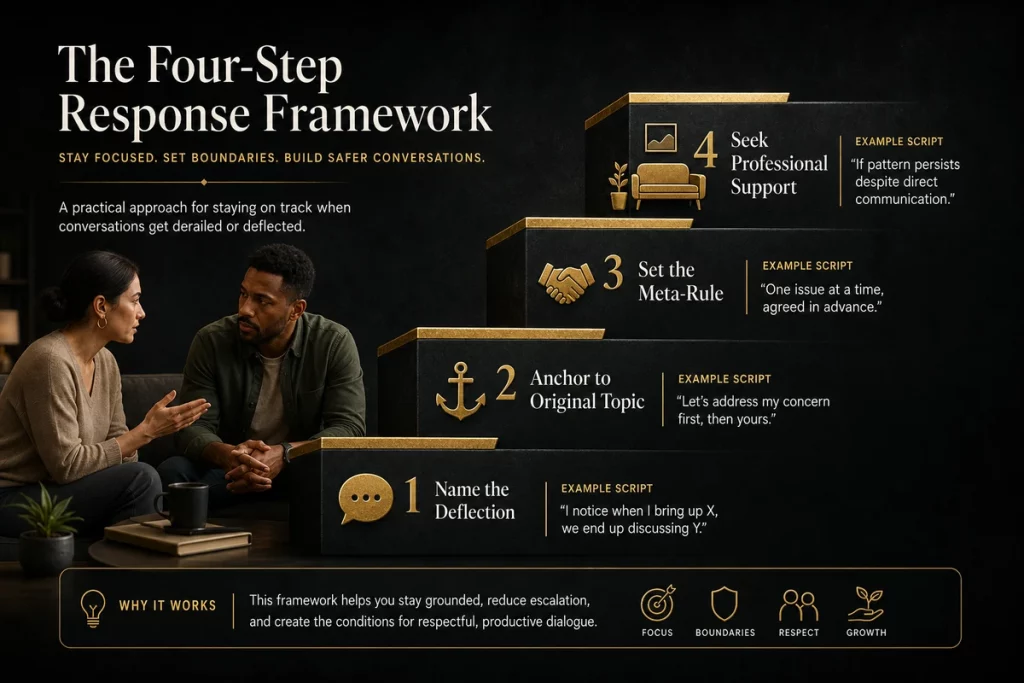 The Four-Step Response Framework

STAY FOCUSED. SET BOUNDARIES. BUILD SAFER CONVERSATIONS.

A practical approach for staying on track when conversations get derailed or deflected.

4 Seek Professional Support
EXAMPLE SCRIPT
"If pattern persists despite direct communication."

3 Set the Meta-Rule
EXAMPLE SCRIPT
"One issue at a time, agreed in advance."

2 Anchor to Original Topic
EXAMPLE SCRIPT
"Let's address my concern first, then yours."

1 Name the Deflection
EXAMPLE SCRIPT
"I notice when I bring up X, we end up discussing Y."

WHY IT WORKS
This framework helps you stay grounded, reduce escalation, and create the conditions for respectful, productive dialogue.

FOCUS
BOUNDARIES
RESPECT
GROWTH