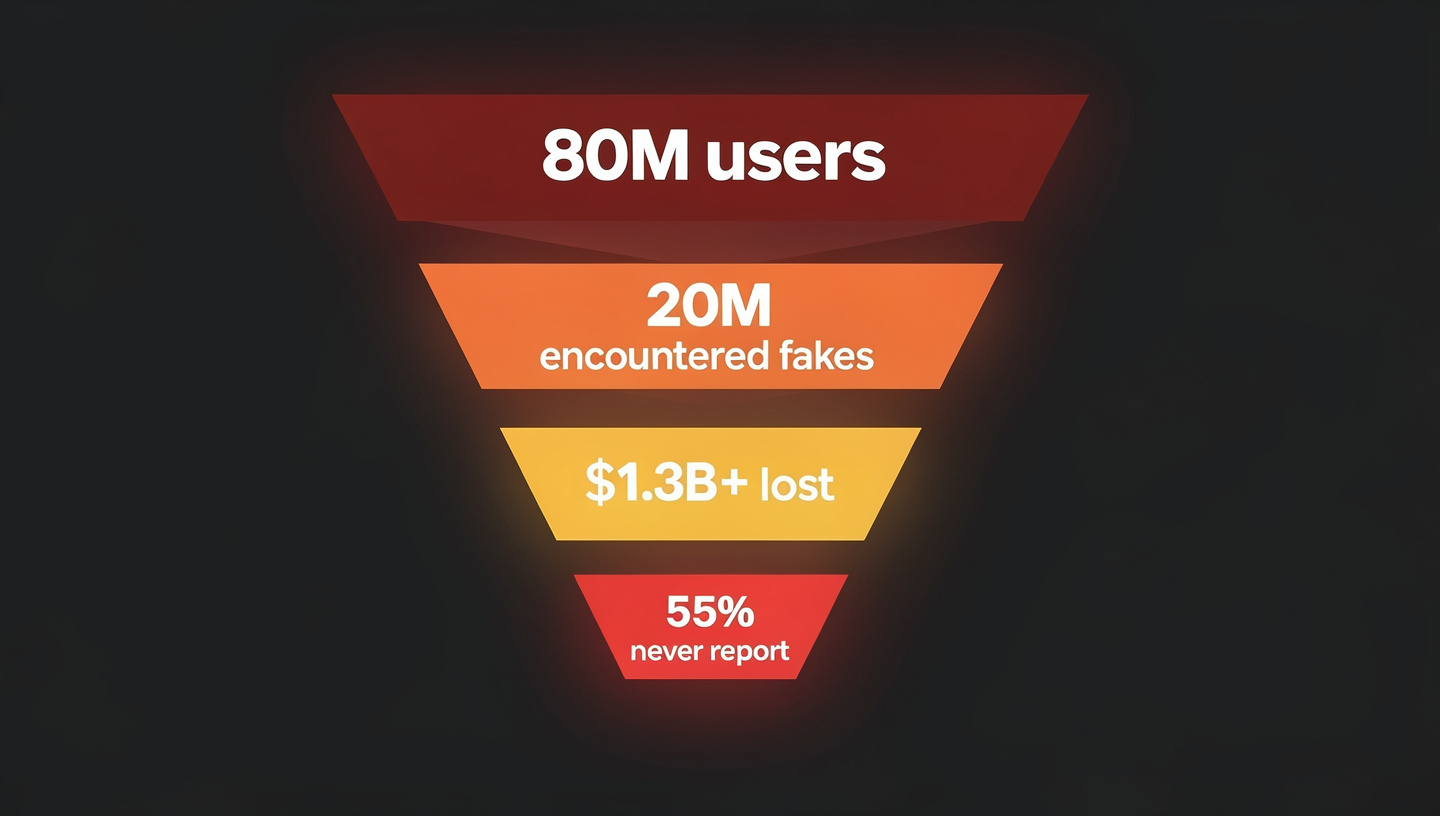 80M users

20M
encountered fakes

\$1.3B+ lost

55%
never report