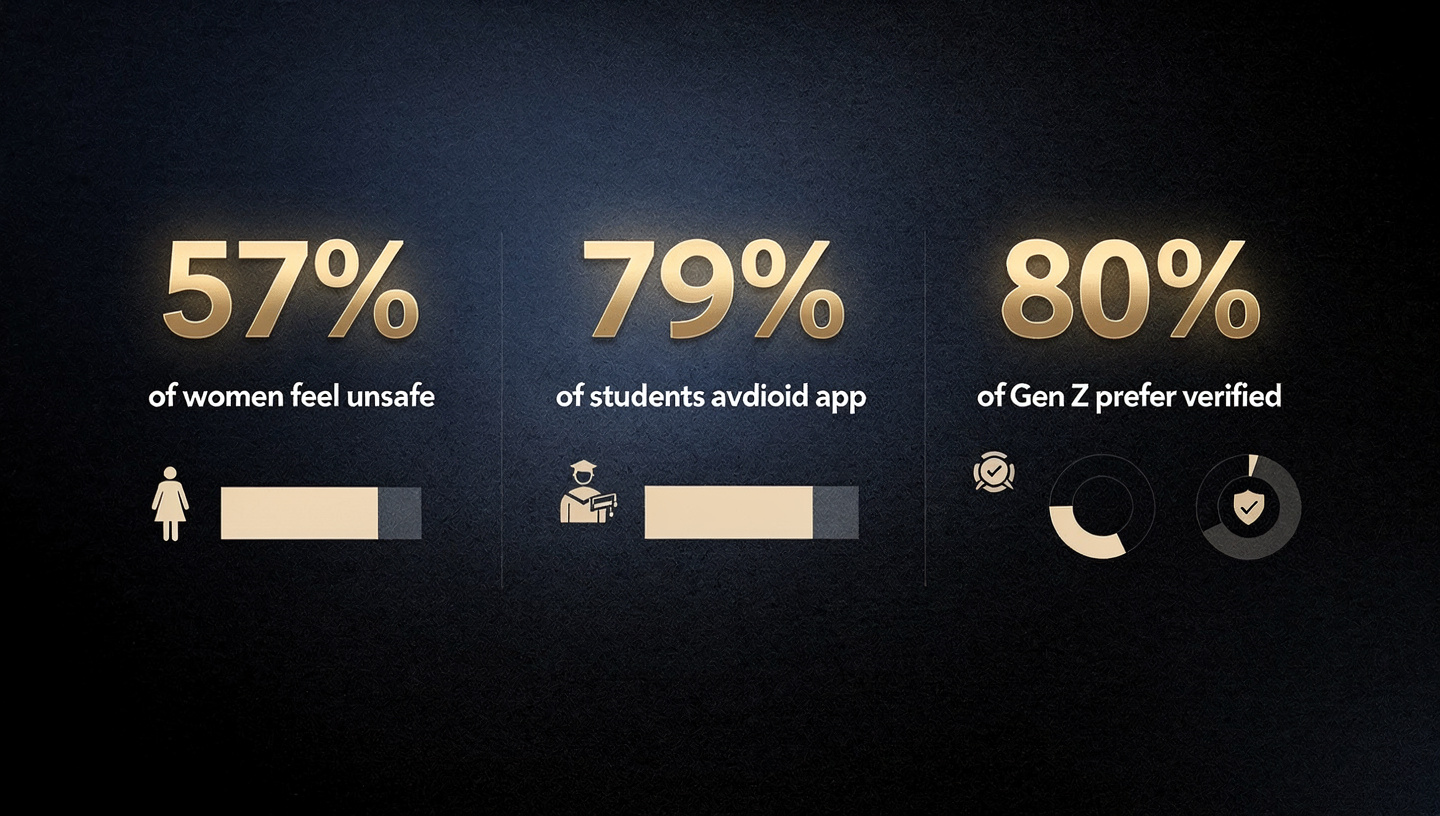 57%

of women feel unsafe

79%

of students avdioid app

80%

of Gen Z prefer verified