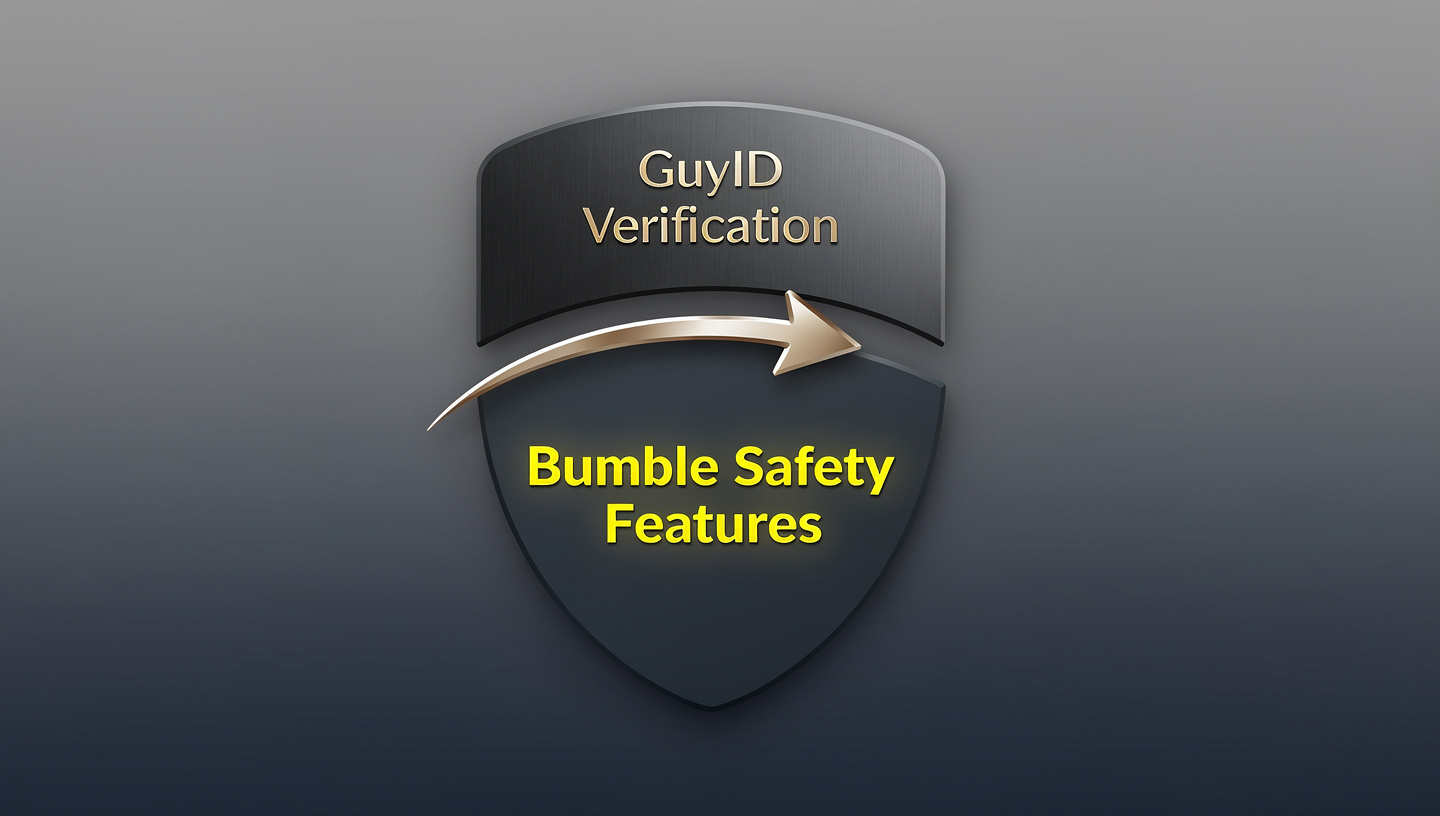 GuyID Verification

Bumble Safety Features